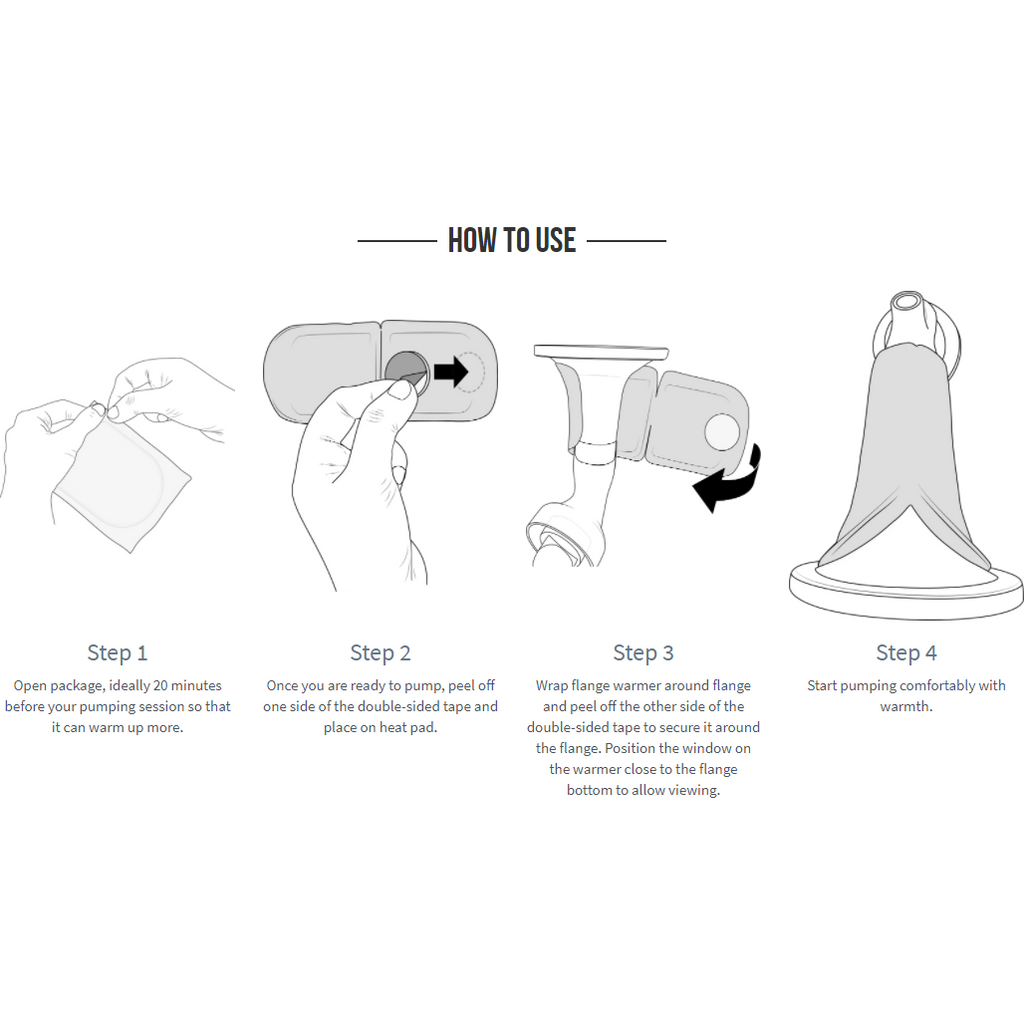 HOW TO USE

Step 1
Open package, ideally 20 minutes before your pumping session so that it can warm up more.

Step 2
Once you are ready to pump, peel off one side of the double-sided tape and place on heat pad.

Step 3
Wrap flange warmer around flange and peel off the other side of the double-sided tape to secure it around the flange. Position the window on the warmer close to the flange bottom to allow viewing.

Step 4
Start pumping comfortably with warmth.