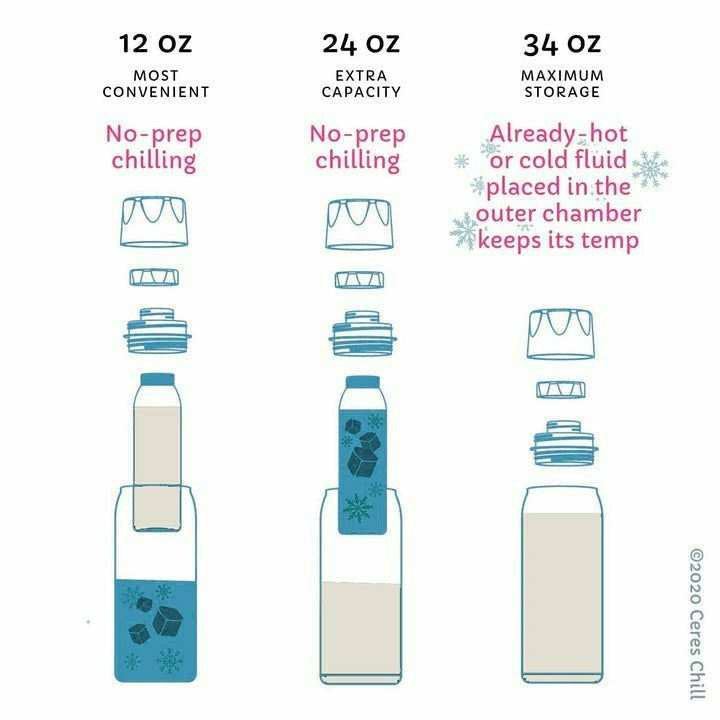 12 OZ
MOST CONVENIENT

No-prep chilling

24 OZ
EXTRA CAPACITY

No-prep chilling

34 OZ
MAXIMUM STORAGE

Already-hot or cold fluid placed in the outer chamber keeps its temp

©2020 Ceres Chill