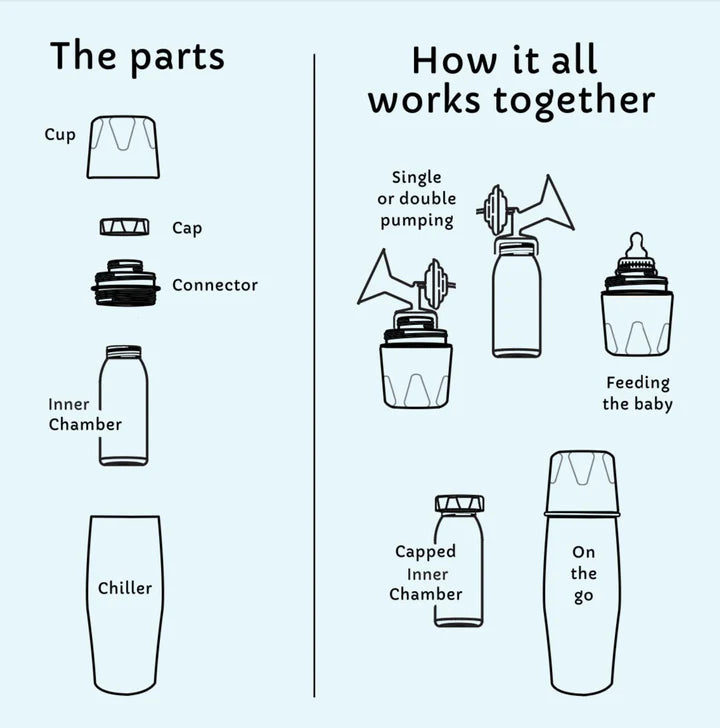 The parts

Cup

Cap

Connector

Inner Chamber

Chiller

How it all works together

Single or double pumping

Feeding the baby

Capped Inner Chamber

On the go